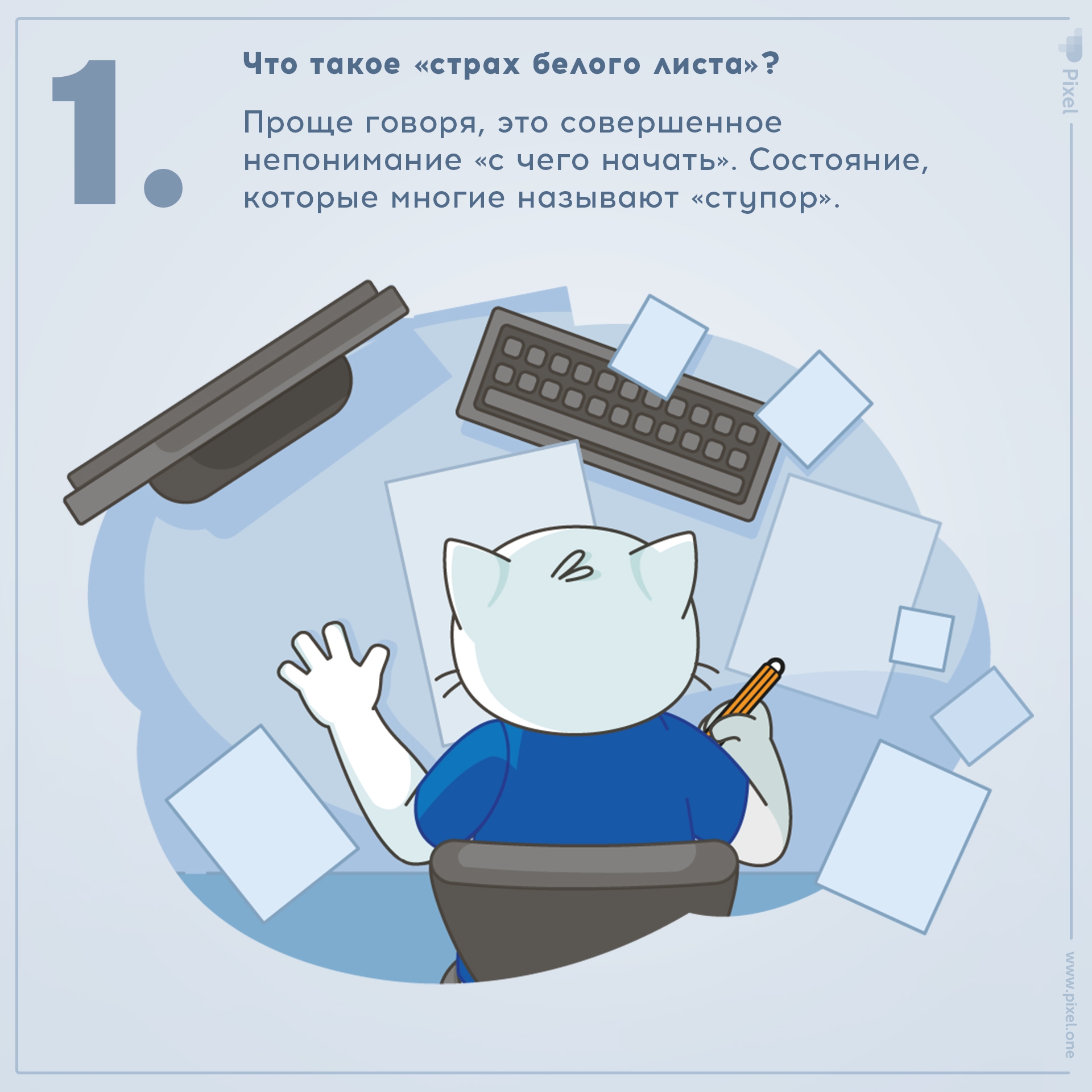 1.

Что такое «страх белого листа»?

Проще говоря, это совершенное непонимание «с чего начать». Состояние, которые многие называют «ступор».

Pixel

www.pixel.one