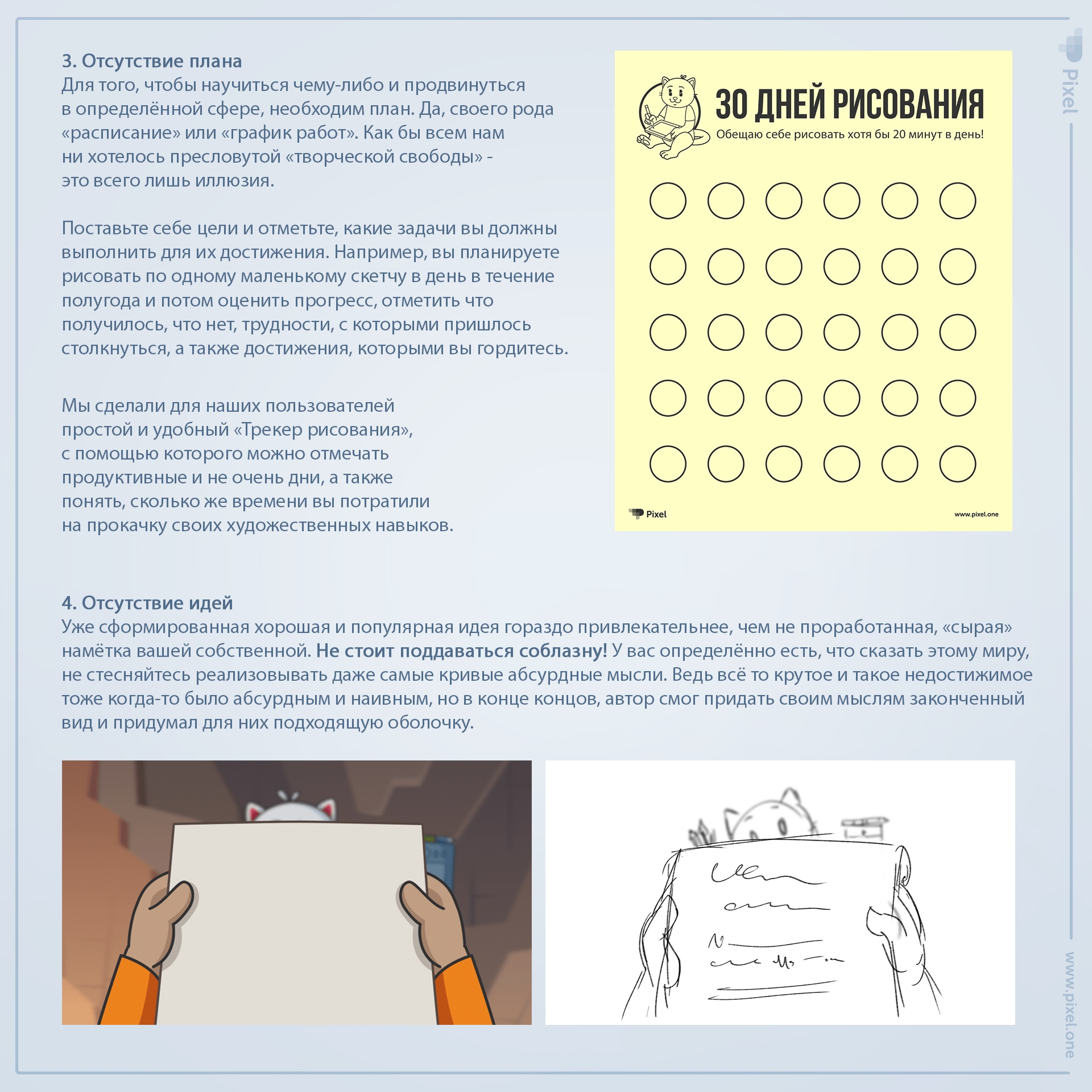 3. Отсутствие плана
Для того, чтобы научиться чему-либо и продвинуться в определённой сфере, необходим план. Да, своего рода «расписание» или «график работ». Как бы всем нам ни хотелось пресловутой «творческой свободы» - это всего лишь иллюзия.

Поставьте себе цели и отметьте, какие задачи вы должны выполнить для их достижения. Например, вы планируете рисовать по одному маленькому скетчу в день в течение полугода и потом оценить прогресс, отметить что получилось, что нет, трудности, с которыми пришлось столкнуться, а также достижения, которыми вы гордитесь.

Мы сделали для наших пользователей простой и удобный «Трекер рисования», с помощью которого можно отмечать продуктивные и не очень дни, а также понять, сколько же времени вы потратили на прокачку своих художественных навыков.

30 ДНЕЙ РИСОВАНИЯ
Обещаю себе рисовать хотя бы 20 минут в день!

Pixel
www.pixel.one

4. Отсутствие идей
Уже сформированная хорошая и популярная идея гораздо привлекательнее, чем не проработанная, «сырая» намётка вашей собственной. Не стоит поддаваться соблазну! У вас определённо есть, что сказать этому миру, не стесняйтесь реализовывать даже самые кривые абсурдные мысли. Ведь всё то крутое и такое недостижимое тоже когда-то было абсурдным и наивным, но в конце концов, автор смог придать своим мыслям законченный вид и придумал для них подходящую оболочку.

Pixel
www.pixel.one