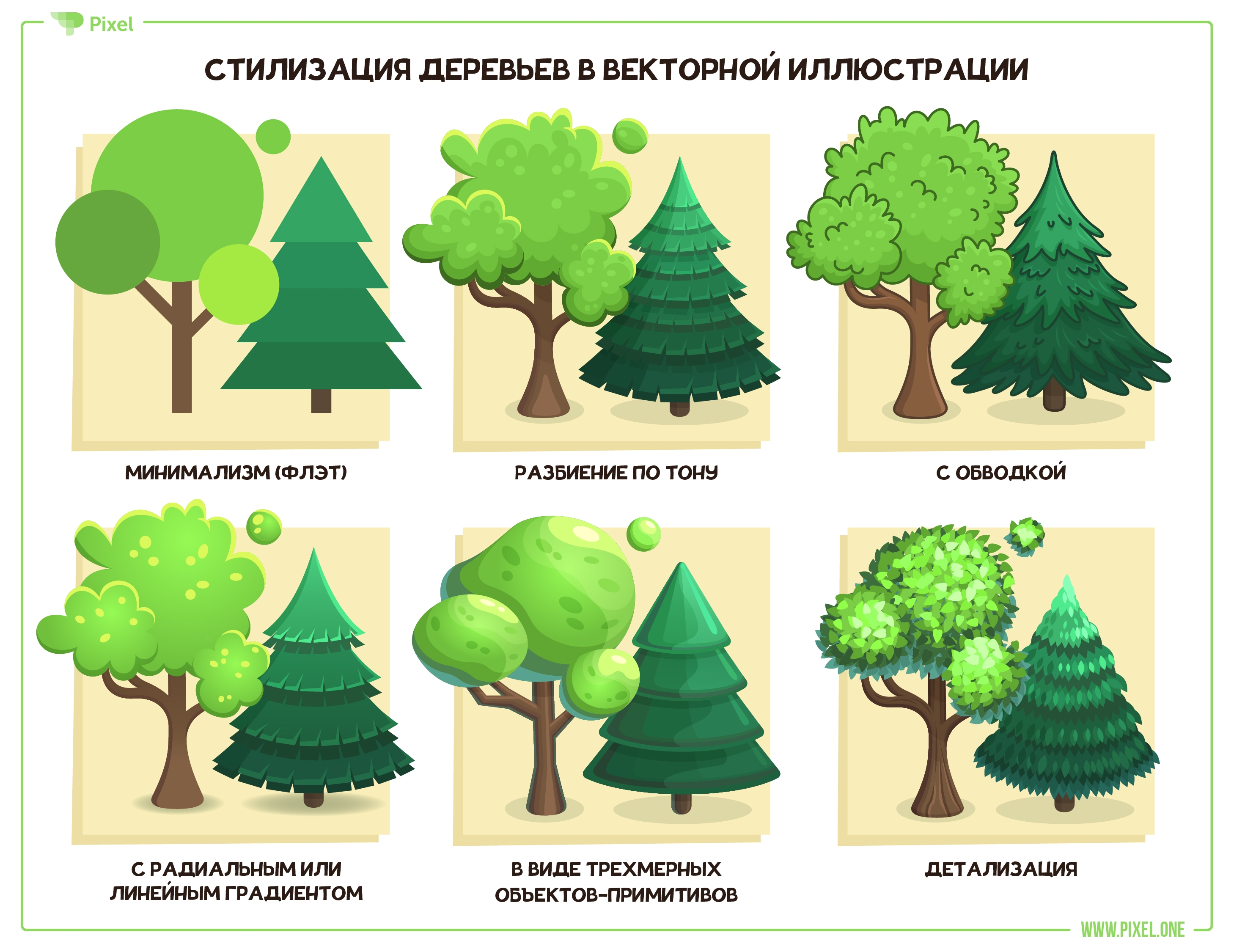 Pixel

СТИЛИЗАЦИЯ ДЕРЕВЬЕВ В ВЕКТОРНОЙ ИЛЛЮСТРАЦИИ

МИНИМАЛИЗМ (ФЛЭТ)

РАЗБИЕНИЕ ПО ТОНУ

С ОБВОДКОЙ

С РАДИАЛЬНЫМ ИЛИ ЛИНЕЙНЫМ ГРАДИЕНТОМ

В ВИДЕ ТРЕХМЕРНЫХ ОБЪЕКТОВ-ПРИМИТИВОВ

ДЕТАЛИЗАЦИЯ

WWW.PIXEL.ONE