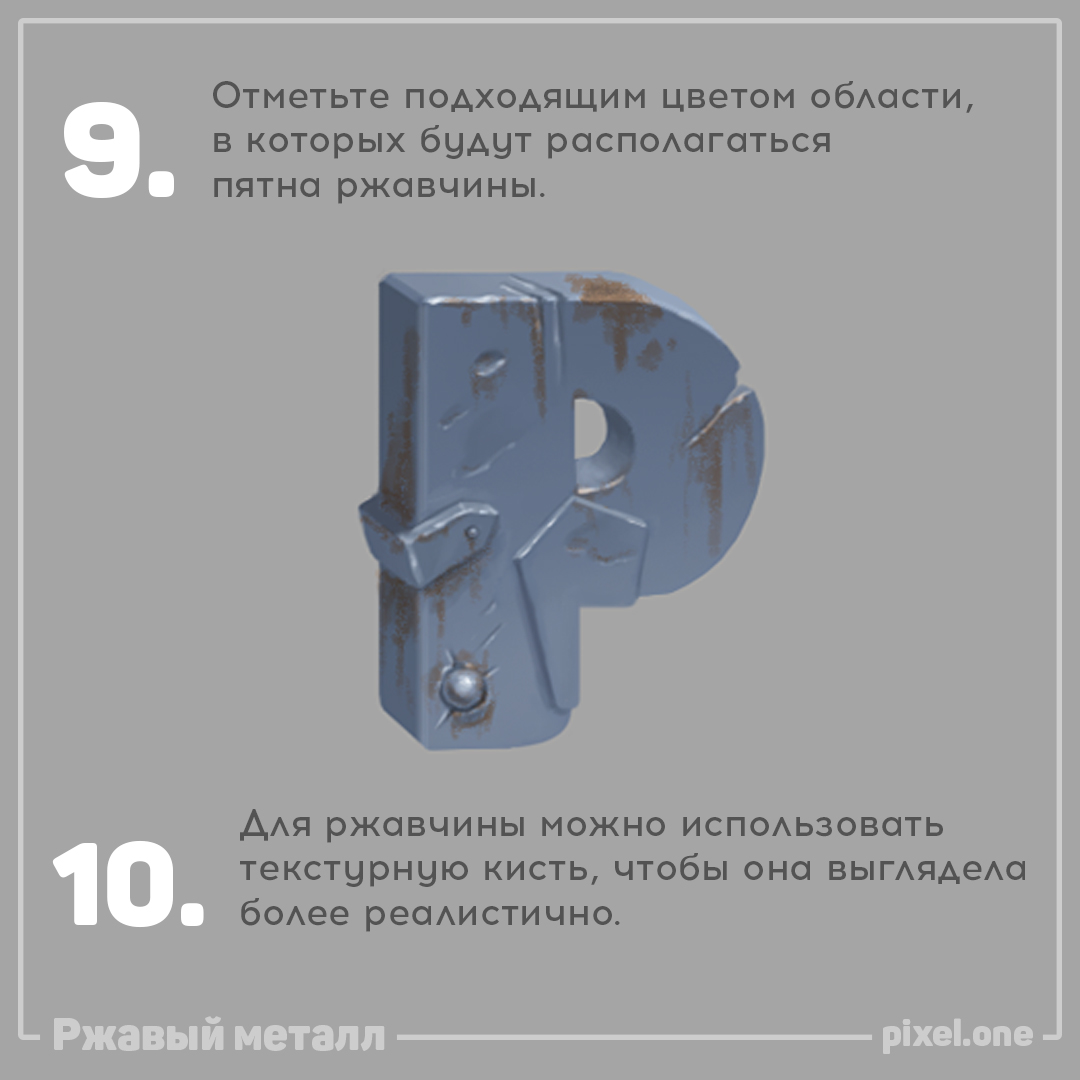 9.

Отметьте подходящим цветом области, в которых будут располагаться пятна ржавчины.

10.

Для ржавчины можно использовать текстурную кисть, чтобы она выглядела более реалистично.

Ржавый металл

pixel.one