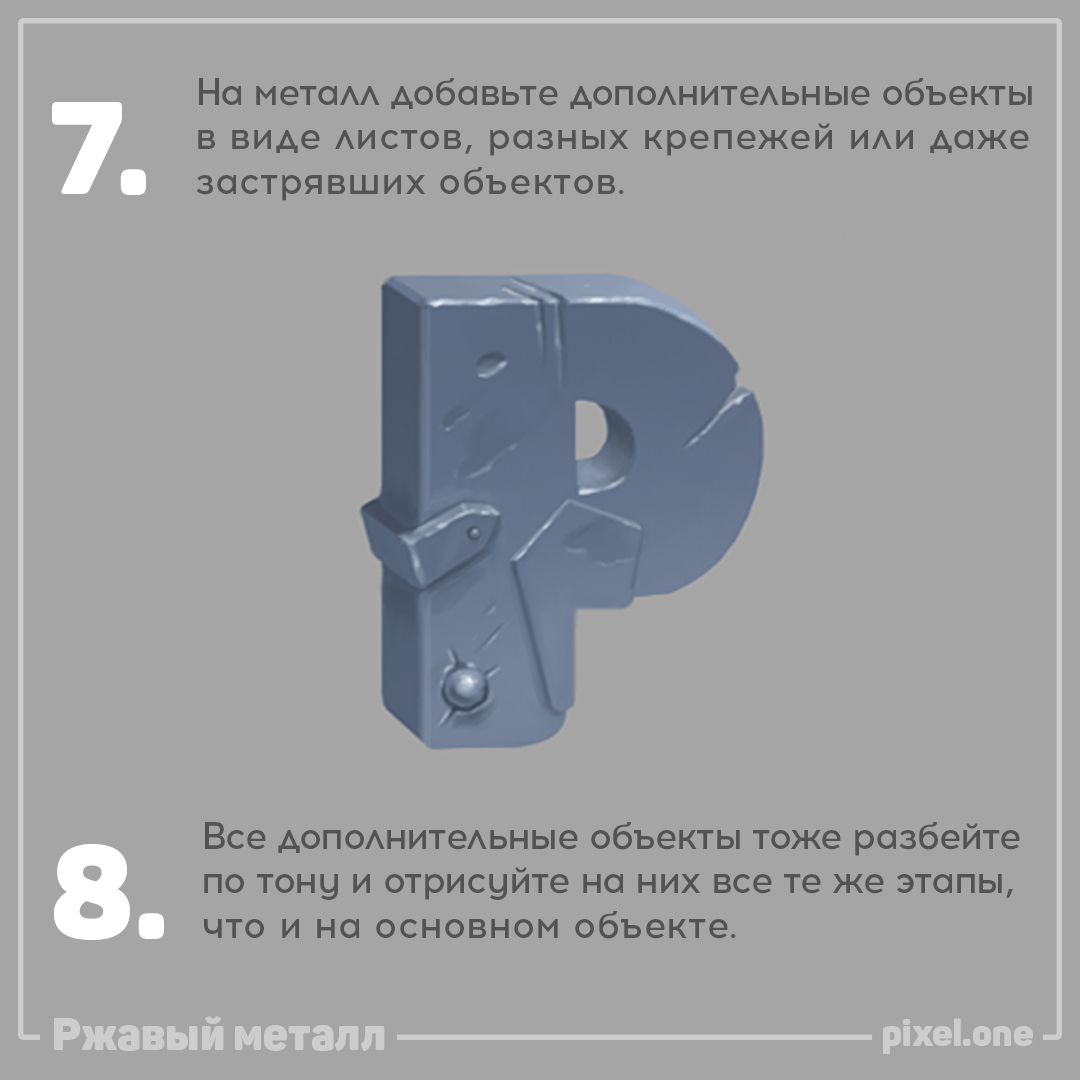 7. На металл добавьте дополнительные объекты в виде листов, разных крепежей или даже застрявших объектов.

8. Все дополнительные объекты тоже разбейте по тону и отрисуйте на них все те же этапы, что и на основном объекте.

Ржавый металл

pixel.one