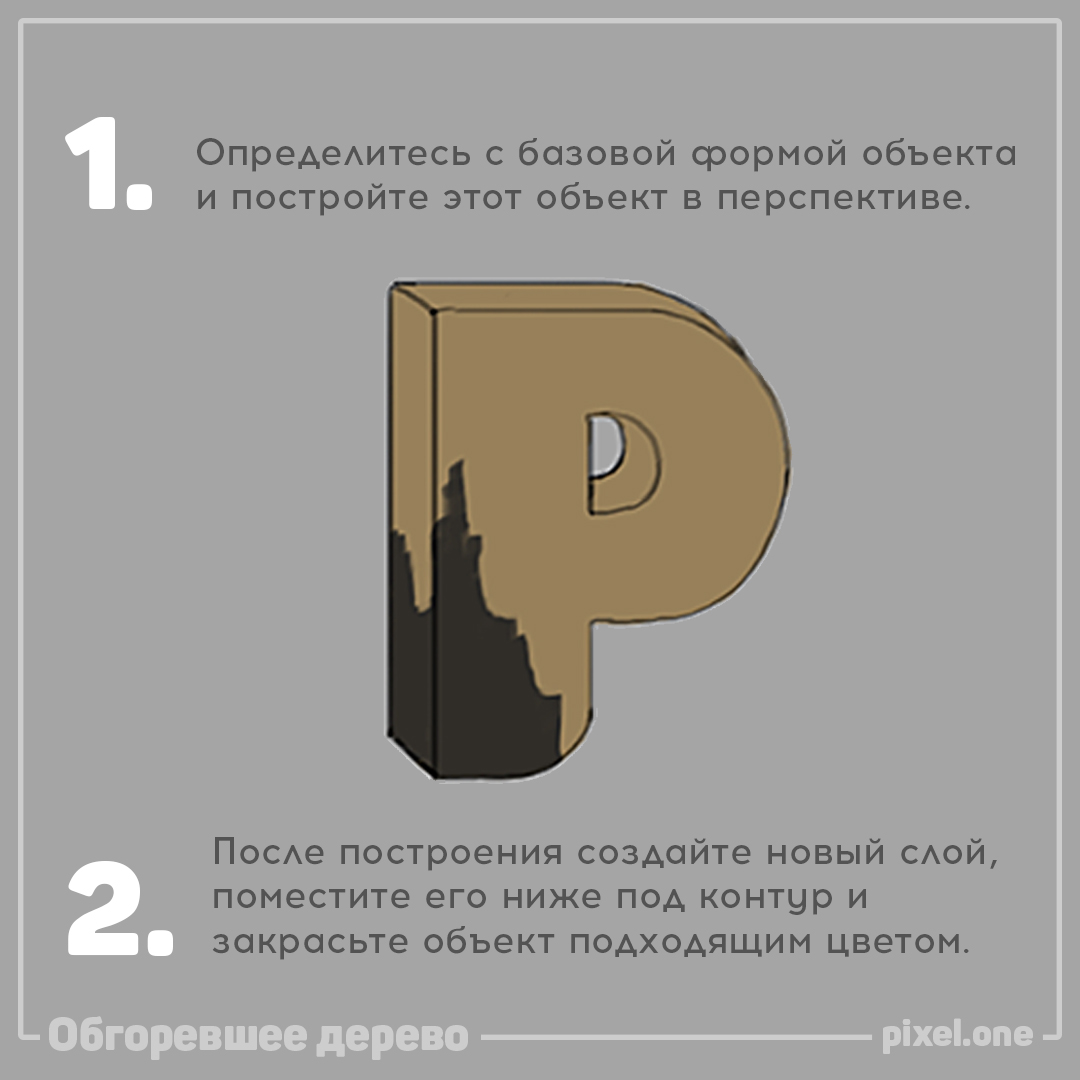 1.

Определитесь с базовой формой объекта и постройте этот объект в перспективе.

2.

После построения создайте новый слой, поместите его ниже под контур и закрасьте объект подходящим цветом.

Обгоревшее дерево

pixel.one