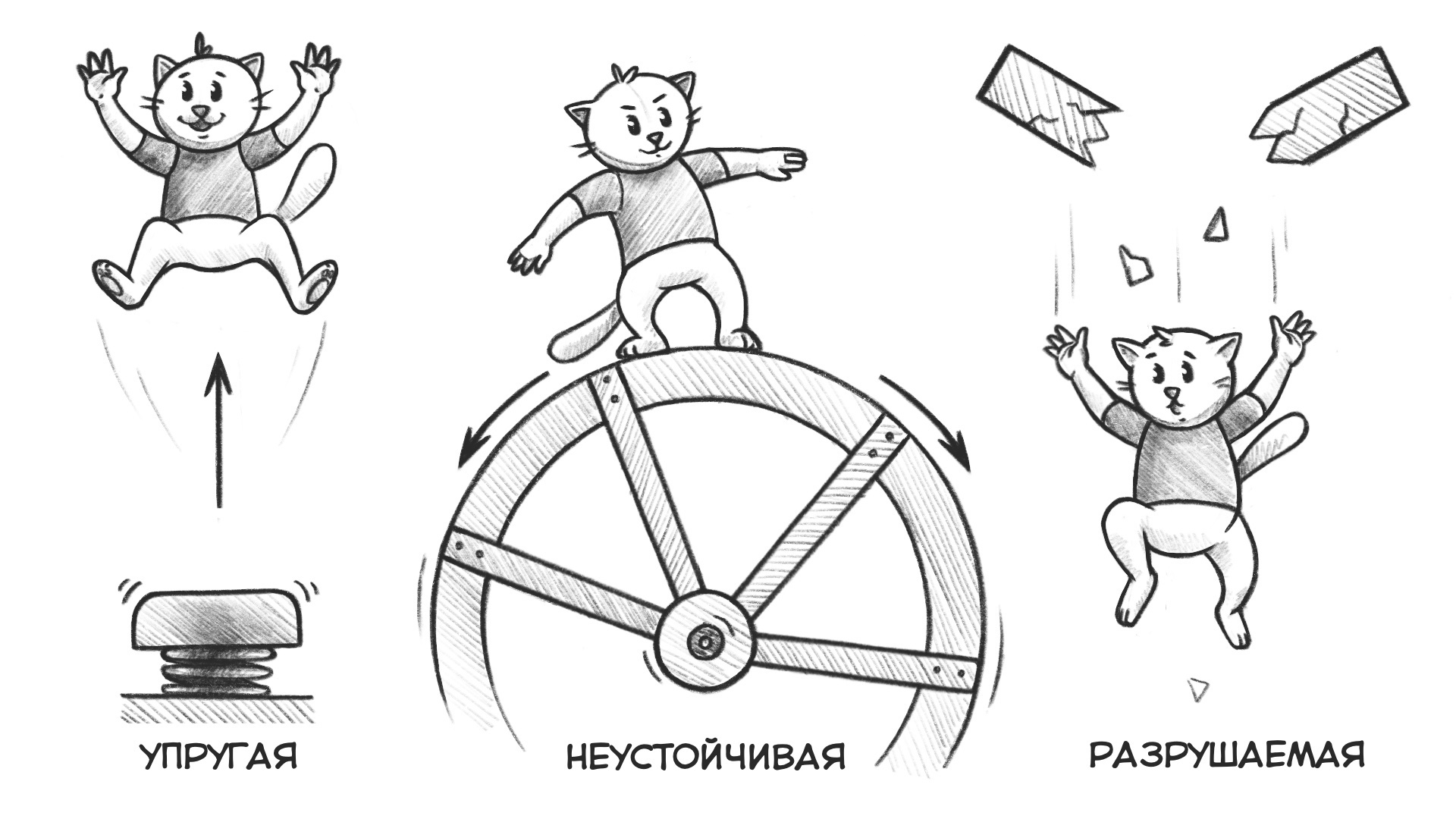 УПРУГАЯ

НЕУСТОЙЧИВАЯ

РАЗРУШАЕМАЯ